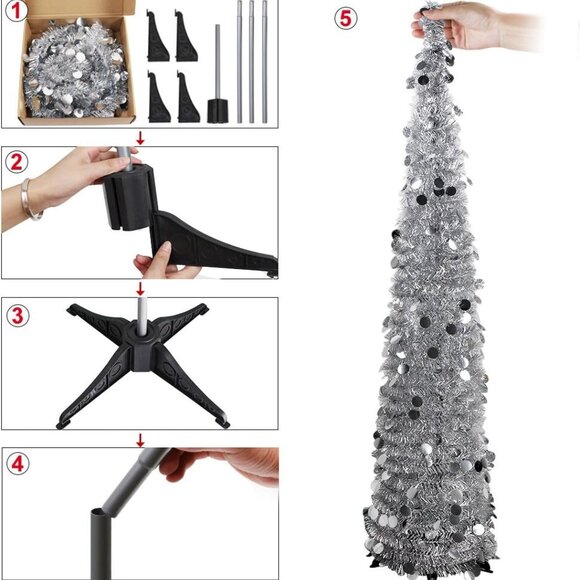 1

2

3

4

5